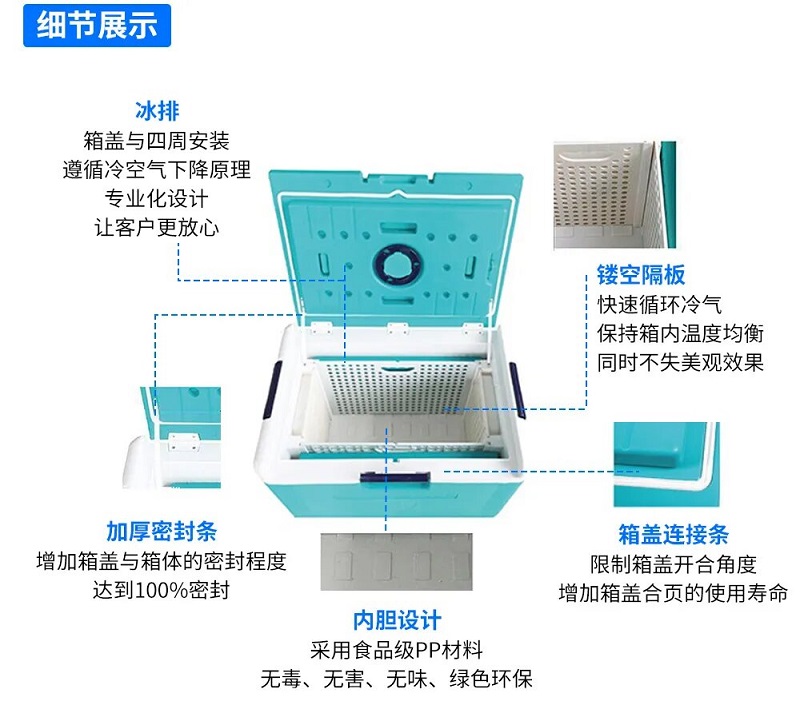 细节展示

冰排
箱盖与四周安装
遵循冷空气下降原理
专业化设计
让客户更放心

镂空隔板
快速循环冷气
保持箱内温度均衡
同时不失美观效果

加厚密封条
增加箱盖与箱体的密封程度
达到100%密封

箱盖连接条
限制箱盖开合角度
增加箱盖合页的使用寿命

内胆设计
采用食品级PP材料
无毒、无害、无味、绿色环保